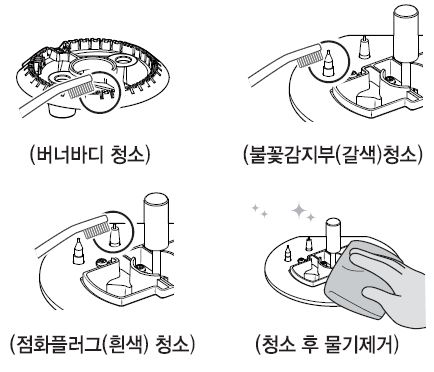 (버너바디 청소)

(불꽃감지부(갈색)청소)

(점화플러그(흰색) 청소)

(청소 후 물기제거)