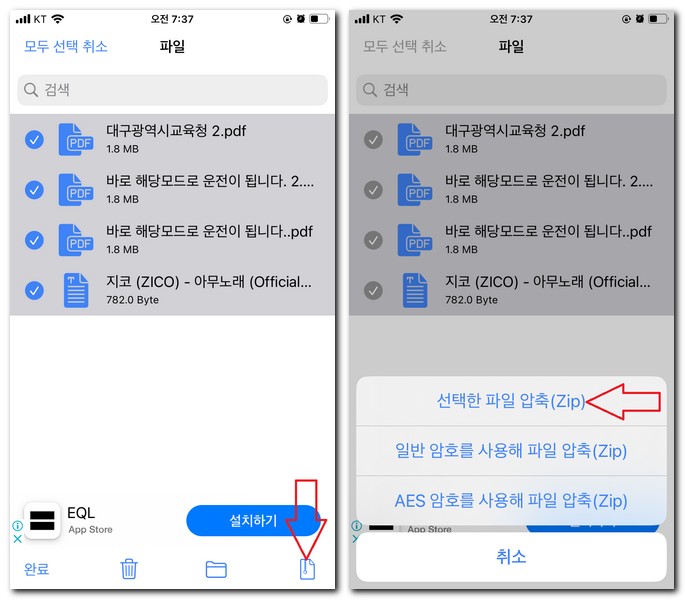 KT 오전 7:37

모두 선택 취소 파일

검색

PDF 대구광역시교육청 2.pdf
1.8 MB

PDF 바로 해당모드로 운전이 됩니다. 2....
1.8 MB

PDF 바로 해당모드로 운전이 됩니다..pdf
1.8 MB

지코 (ZICO) - 아무노래 (Official...
782.0 Byte

EQL
App Store
설치하기

완료

KT 오전 7:37

모두 선택 취소 파일

검색

PDF 대구광역시교육청 2.pdf
1.8 MB

PDF 바로 해당모드로 운전이 됩니다. 2....
1.8 MB

PDF 바로 해당모드로 운전이 됩니다..pdf
1.8 MB

지코 (ZICO) - 아무노래 (Official...
782.0 Byte

선택한 파일 압축(Zip)

일반 암호를 사용해 파일 압축(Zip)

AES 암호를 사용해 파일 압축(Zip)

App Store

취소