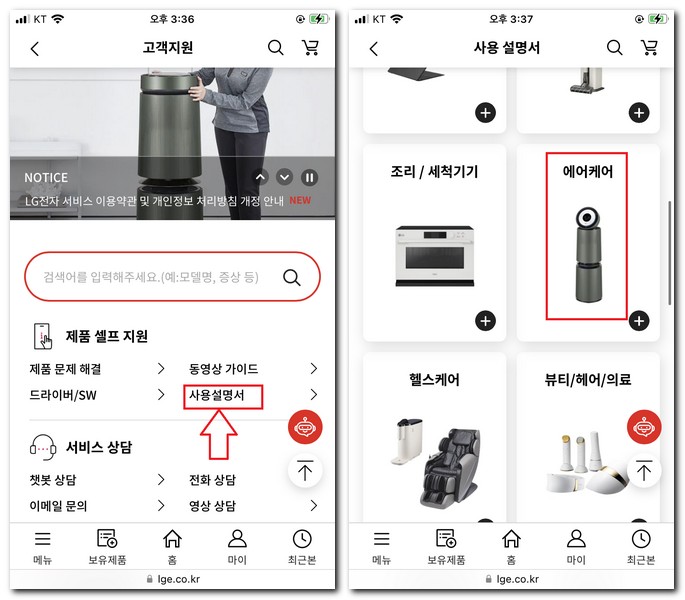 KT 오후 3:36

고객지원

NOTICE

LG전자 서비스 이용약관 및 개인정보 처리방침 개정 안내 NEW

검색어를 입력해주세요.(예:모델명, 증상 등)

제품 셀프 지원

제품 문제 해결

동영상 가이드

드라이버/SW

사용설명서

서비스 상담

챗봇 상담

전화 상담

이메일 문의

영상 상담

메뉴

보유제품

홈

마이

최근본

lge.co.kr

KT 오후 3:37

사용 설명서

조리 / 세척기기

에어케어

헬스케어

뷰티/헤어/의료

메뉴

보유제품

홈

마이

최근본

lge.co.kr